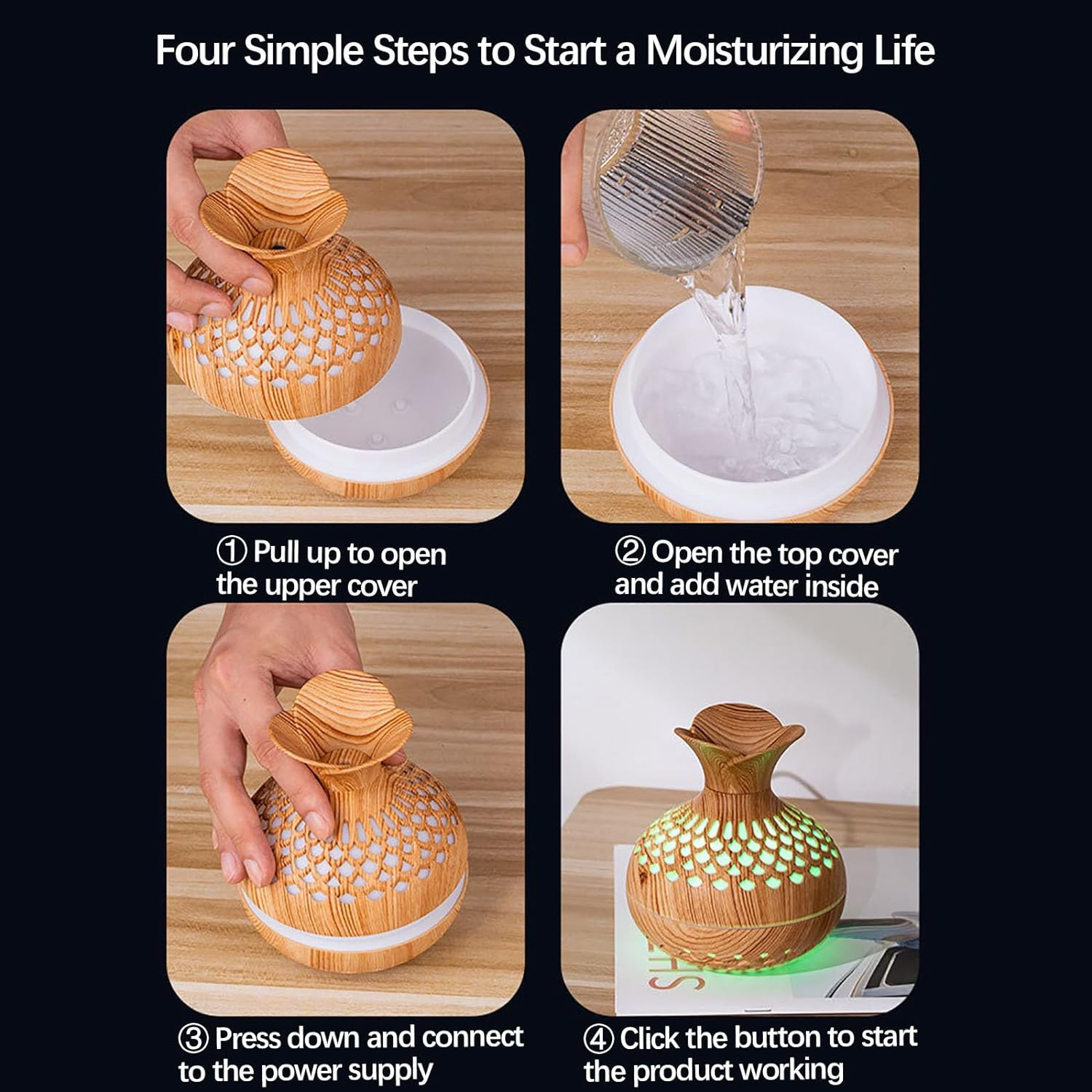 Four Simple Steps to Start a Moisturizing Life

① Pull up to open the upper cover

② Open the top cover and add water inside

③ Press down and connect to the power supply

④ Click the button to start the product working